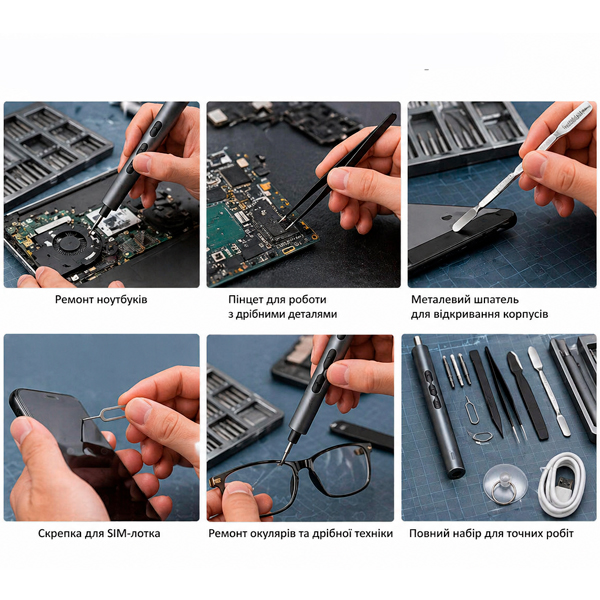 Ремонт ноутбуків

Пінцет для роботи з дрібними деталями

Металевий шпатель для відкривання корпусів

Скрепка для SIM-лотка

Ремонт окулярів та дрібної техніки

Повний набір для точних робіт