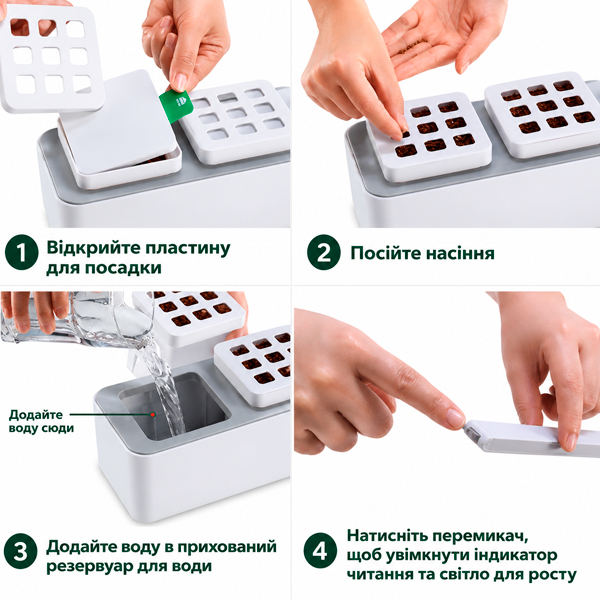 1 Відкрийте пластину для посадки

2 Посійте насіння

Додайте воду сюди

3 Додайте воду в прихований резервуар для води

4 Натисніть перемикач, щоб увімкнути індикатор читання та світло для росту